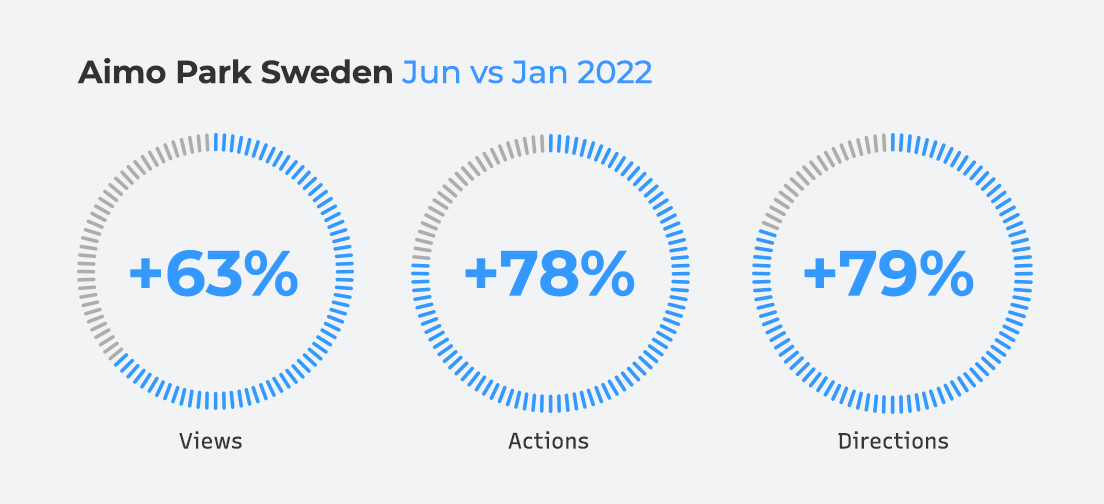 Aimo Park Sweden Jun vs Jan 2022

+63%

Views

+78%

Actions

+79%

Directions