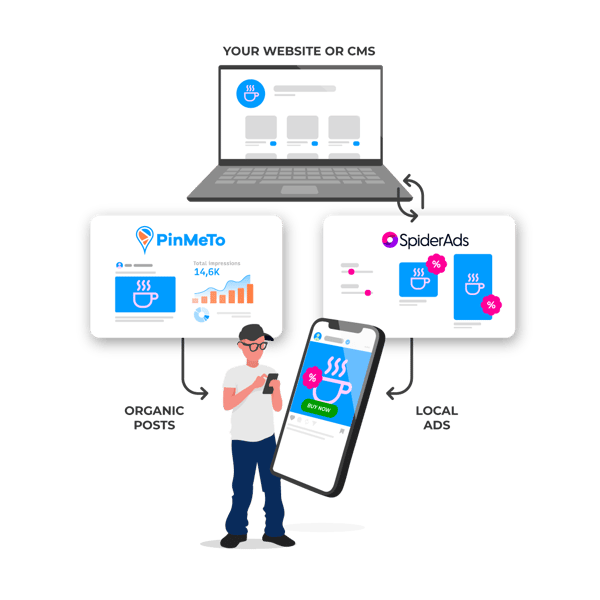 YOUR WEBSITE OR CMS

PinMeTo

Total impressions
14,6K

SpiderAds

%

%

%

BUY NOW

ORGANIC POSTS

LOCAL ADS