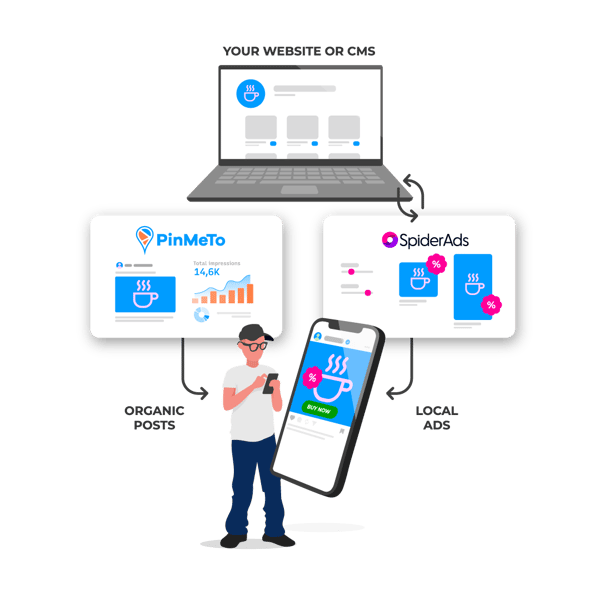 YOUR WEBSITE OR CMS

PinMeTo

Total impressions
14,6K

SpiderAds

%

%

%

BUY NOW

ORGANIC POSTS

LOCAL ADS